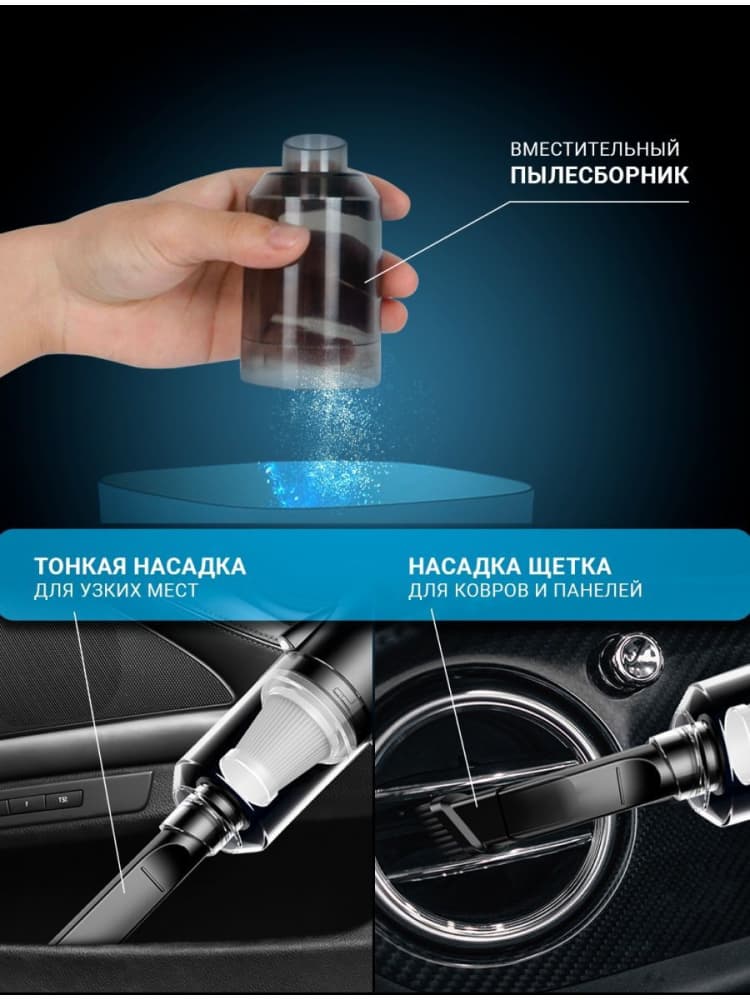 ВМЕСТИТЕЛЬНЫЙ
ПЫЛЕСБОРНИК

ТОНКАЯ НАСАДКА
ДЛЯ УЗКИХ МЕСТ

НАСАДКА ЩЕТКА
ДЛЯ КОВРОВ И ПАНЕЛЕЙ